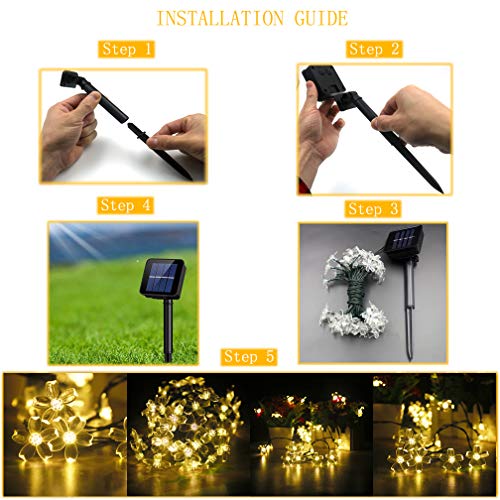 INSTALLATION GUIDE

Step 1

Step 2

Step 4

Step 3

Step 5