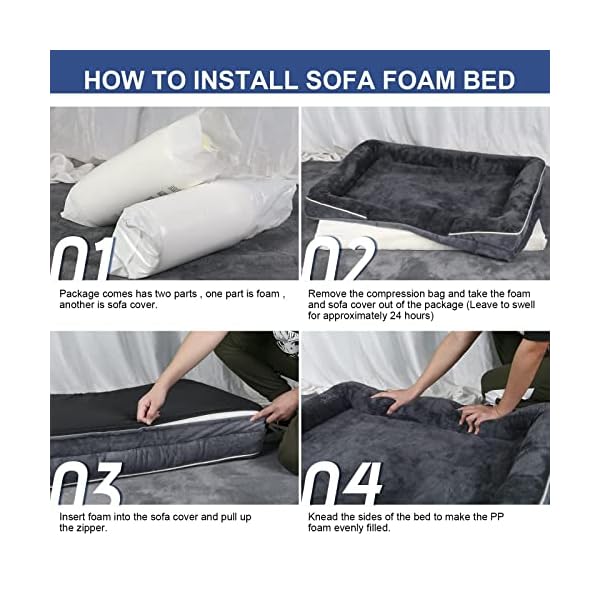 HOW TO INSTALL SOFA FOAM BED

01

Package comes has two parts , one part is foam , another is sofa cover.

02

Remove the compression bag and take the foam and sofa cover out of the package (Leave to swell for approximately 24 hours)

03

Insert foam into the sofa cover and pull up the zipper.

04

Knead the sides of the bed to make the PP foam evenly filled.