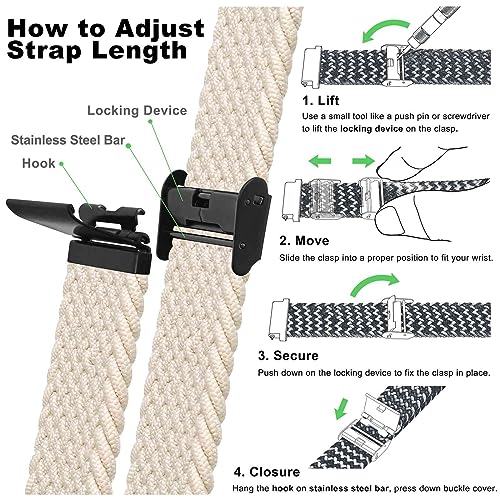 How to Adjust Strap Length

Locking Device

Stainless Steel Bar

Hook

1. Lift
Use a small tool like a push pin or screwdriver to lift the locking device on the clasp.

2. Move
Slide the clasp into a proper position to fit your wrist.

3. Secure
Push down on the locking device to fix the clasp in place.

4. Closure
Hang the hook on stainless steel bar, press down buckle cover.