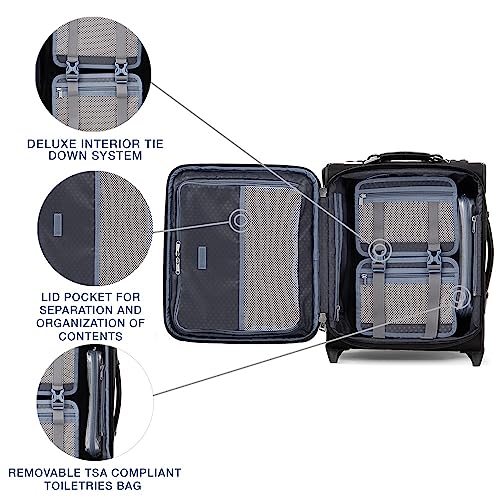 DELUXE INTERIOR TIE DOWN SYSTEM

LID POCKET FOR SEPARATION AND ORGANIZATION OF CONTENTS

REMOVABLE TSA COMPLIANT TOILETRIES BAG