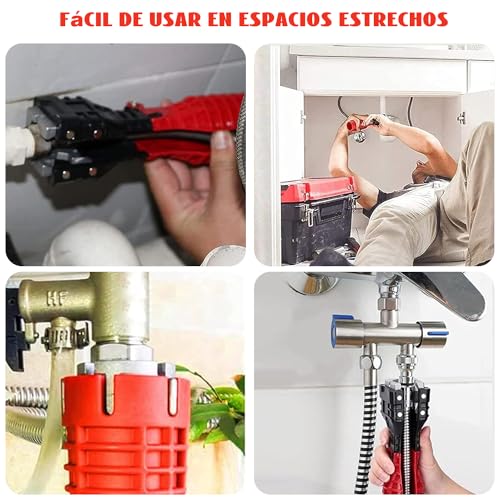 FáCIL DE USAR EN ESPACIOS ESTRECHOS

HF