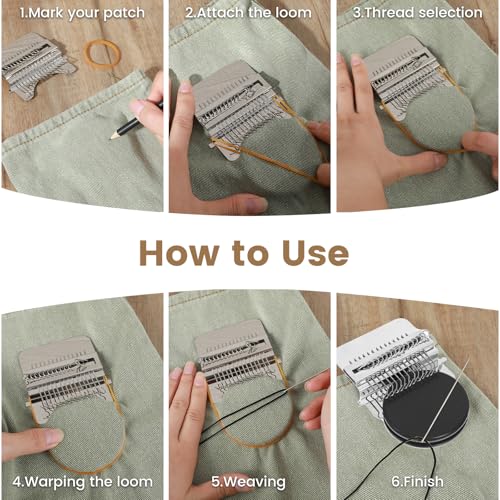 1.Mark your patch

2.Attach the loom

3.Thread selection

How to Use

4.Warping the loom

5.Weaving

6.Finish