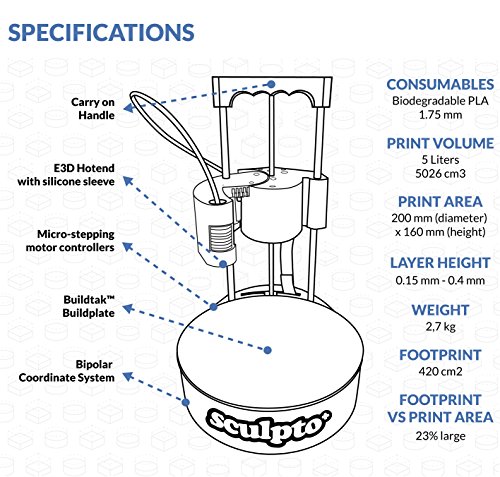 SPECIFICATIONS

Carry on Handle

E3D Hotend with silicone sleeve

Micro-stepping motor controllers

Buildtak™ Buildplate

Bipolar Coordinate System

sculpto

CONSUMABLES
Biodegradable PLA
1.75 mm

PRINT VOLUME
5 Liters
5026 cm3

PRINT AREA
200 mm (diameter)
x 160 mm (height)

LAYER HEIGHT
0.15 mm - 0.4 mm

WEIGHT
2,7 kg

FOOTPRINT
420 cm2

FOOTPRINT VS PRINT AREA
23% large