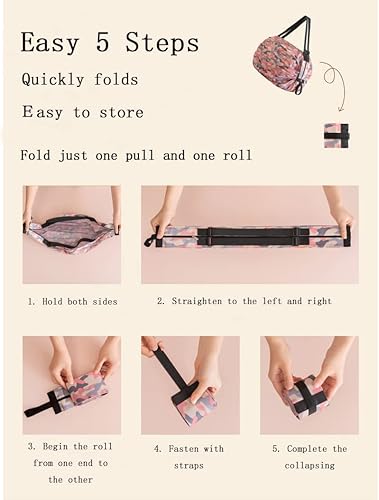 Easy 5 Steps

Quickly folds

Easy to store

Fold just one pull and one roll

1. Hold both sides

2. Straighten to the left and right

3. Begin the roll from one end to the other

4. Fasten with straps

5. Complete the collapsing