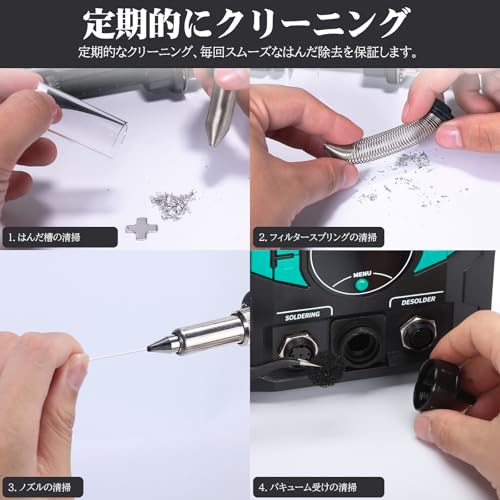 定期的にクリーニング

定期的なクリーニング、毎回スムーズなはんだ除去を保証します。

1. はんだ槽の清掃

2. フィルタースプリングの清掃

MENU

SOLDERING

DESOLDER

3. ノズルの清掃

4. バキューム受けの清掃