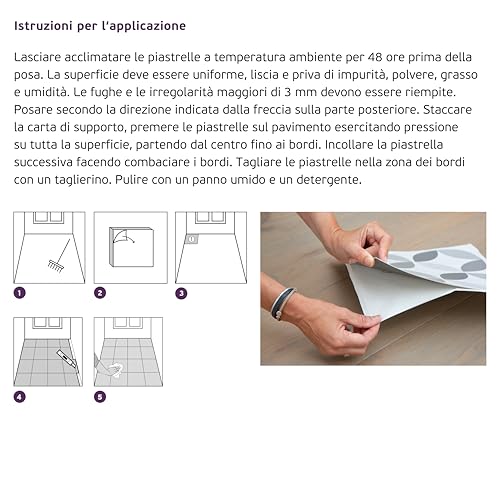 Istruzioni per l'applicazione

Lasciare acclimatare le piastrelle a temperatura ambiente per 48 ore prima della posa. La superficie deve essere uniforme, liscia e priva di impurità, polvere, grasso e umidità. Le fughe e le irregolarità maggiori di 3 mm devono essere riempite. Posare secondo la direzione indicata dalla freccia sulla parte posteriore. Staccare la carta di supporto, premere le piastrelle sul pavimento esercitando pressione su tutta la superficie, partendo dal centro fino ai bordi. Incollare la piastrella successiva facendo combaciare i bordi. Tagliare le piastrelle nella zona dei bordi con un taglierino. Pulire con un panno umido e un detergente.

1

2

3

4

5