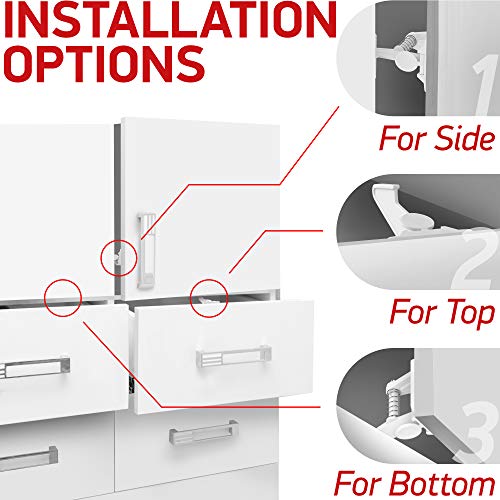 INSTALLATION OPTIONS

1

For Side

2

For Top

3

For Bottom