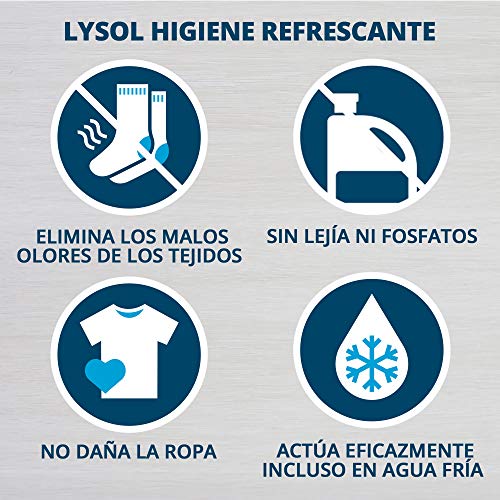 LYSOL HIGIENE REFRESCANTE

ELIMINA LOS MALOS OLORES DE LOS TEJIDOS

SIN LEJÍA NI FOSFATOS

NO DAÑA LA ROPA

ACTÚA EFICAZMENTE INCLUSO EN AGUA FRÍA