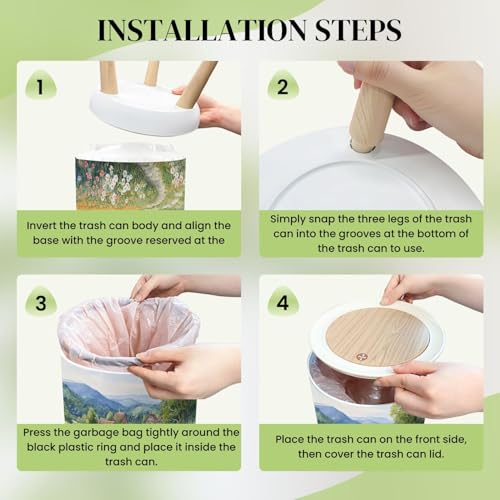 INSTALLATION STEPS

1

Invert the trash can body and align the base with the groove reserved at the

2

Simply snap the three legs of the trash can into the grooves at the bottom of the trash can to use.

3

Press the garbage bag tightly around the black plastic ring and place it inside the trash can.

4

Place the trash can on the front side, then cover the trash can lid.