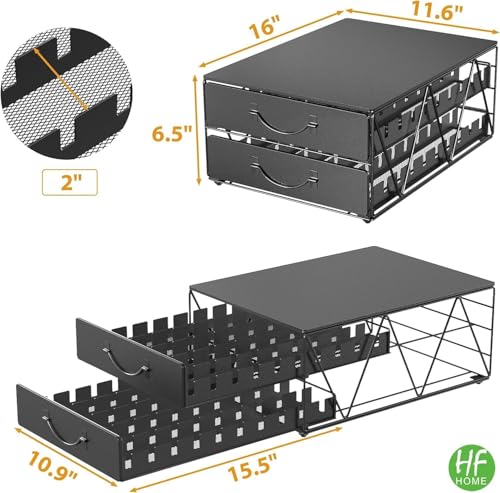 16"
11.6"
6.5"
2"
10.9"
15.5"
HF
HOME