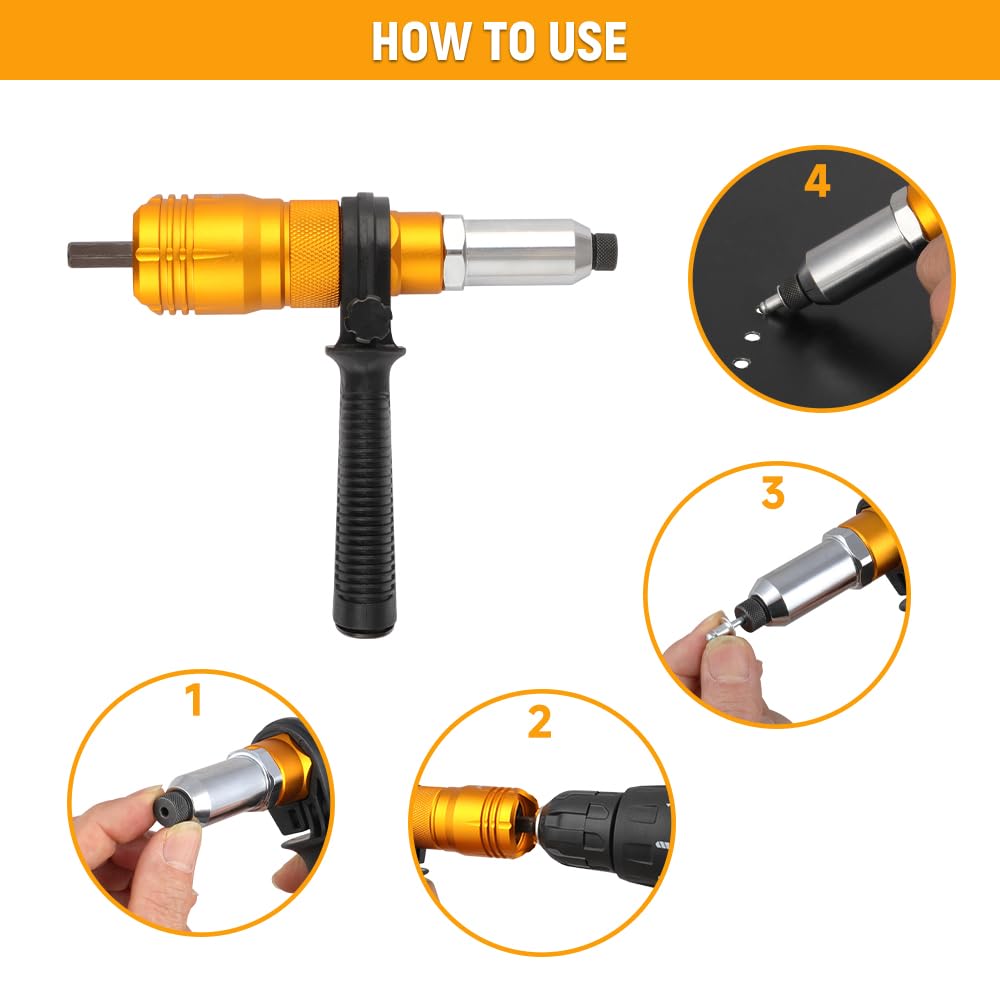 HOW TO USE

4

3

1

2