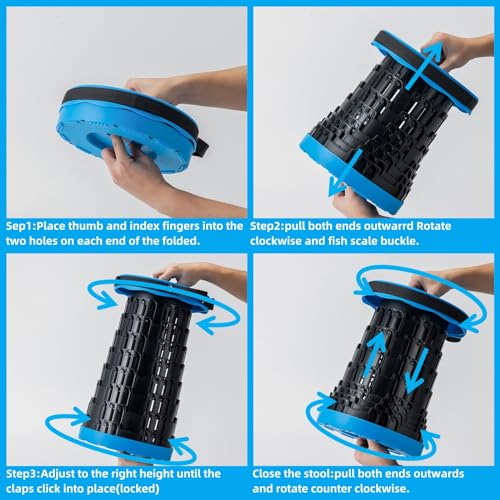 Sep1:Place thumb and index fingers into the two holes on each end of the folded.

Step2:pull both ends outwarrd Rotate clockwise and fish scale buckle.

Step3:Adjust to the right height until the claps click into place(locked)

Close the stool:pull both ends outwards and rotate counter clockwise.