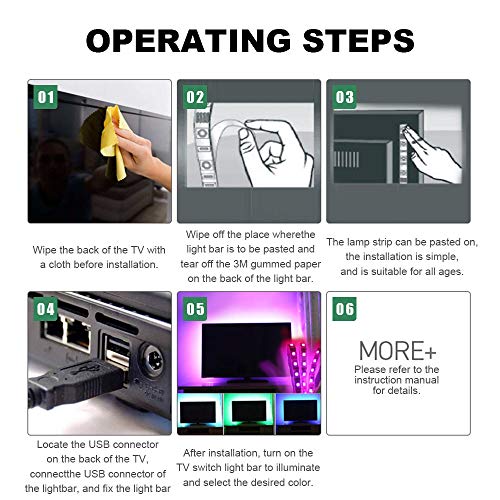 OPERATING STEPS

01

Wipe the back of the TV with a cloth before installation.

02

Wipe off the place wherethe light bar is to be pasted and tear off the 3M gummed paper on the back of the light bar.

03

The lamp strip can be pasted on, the installation is simple, and is suitable for all ages.

04

Locate the USB connector on the back of the TV, connectthe USB connector of the lightbar, and fix the light bar

05

After installation, turn on the TV switch light bar to illuminate and select the desired color.

06

MORE+
Please refer to the instruction manual for details.