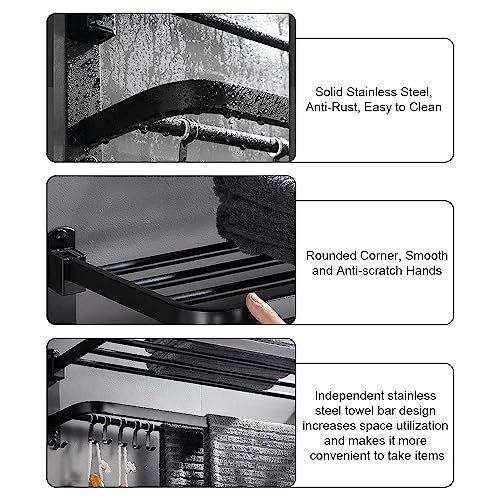 Solid Stainless Steel, Anti-Rust, Easy to Clean

Rounded Corner, Smooth and Anti-scratch Hands

Independent stainless steel towel bar design increases space utilization and makes it more convenient to take items