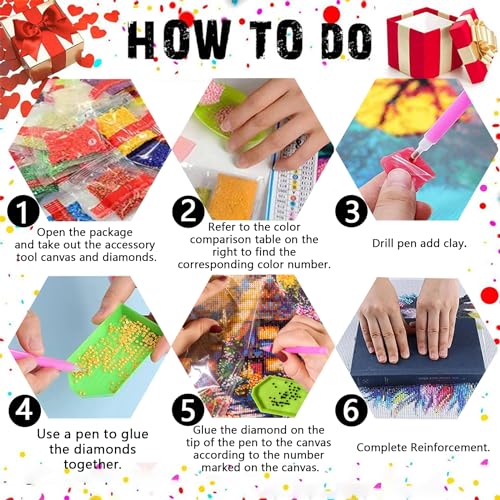 HOW TO DO

1
Open the package and take out the accessory tool canvas and diamonds.

2
Refer to the color comparison table on the right to find the corresponding color number.

3
Drill pen add clay.

4
Use a pen to glue the diamonds together.

5
Glue the diamond on the tip of the pen to the canvas according to the number marked on the canvas.

6
Complete Reinforcement.