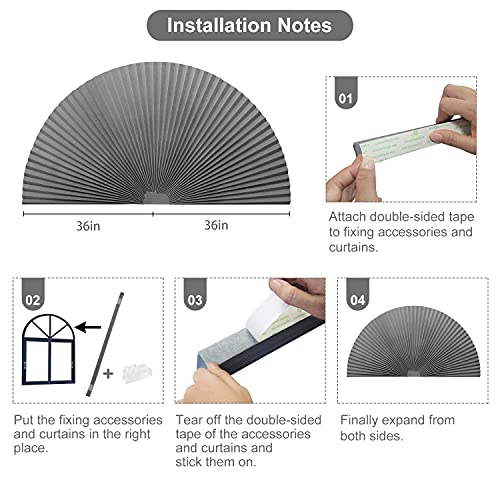 Installation Notes

36in

36in

01

Attach double-sided tape to fixing accessories and curtains.

02

+

Put the fixing accessories and curtains in the right place.

03

Tear off the double-sided tape of the accessories and curtains and stick them on.

04

Finally expand from both sides.