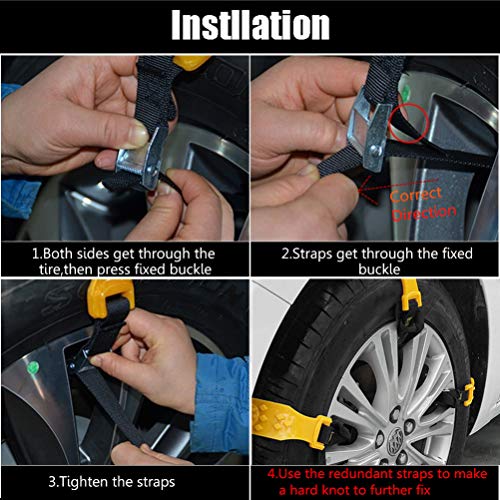 Instllation

Correct Direction

1.Both sides get through the tire,then press fixed buckle

2.Straps get through the fixed buckle

3.Tighten the straps

4.Use the redundant straps to make a hard knot to further fix