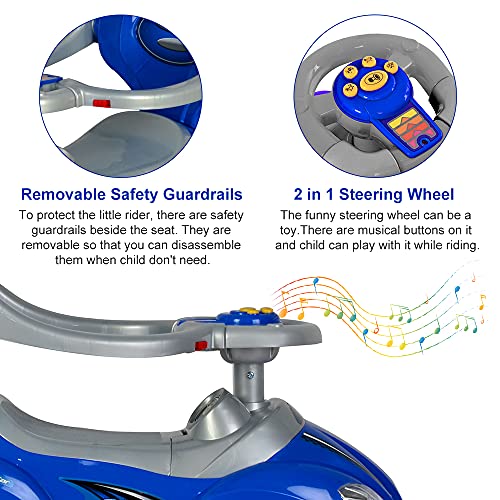 Removable Safety Guardrails

To protect the little rider, there are safety guardrails beside the seat. They are removable so that you can disassemble them when child don't need.

2 in 1 Steering Wheel

The funny steering wheel can be a toy.There are musical buttons on it and child can play with it while riding.