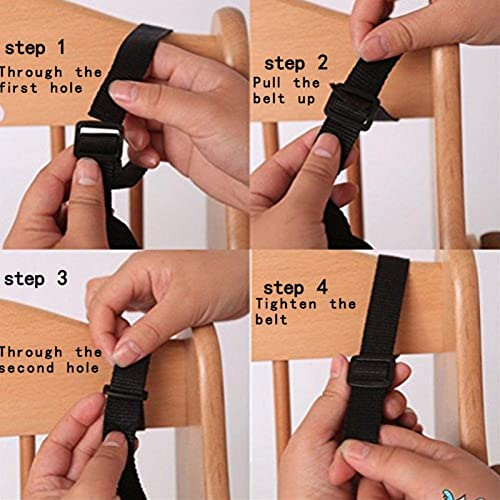 step 1
Through the first hole

step 2
Pull the belt up

step 3
Through the second hole

step 4
Tighten the belt