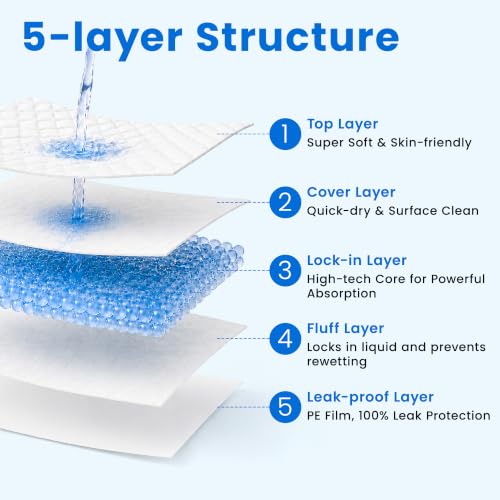 5-layer Structure

1 Top Layer
Super Soft & Skin-friendly

2 Cover Layer
Quick-dry & Surface Clean

3 Lock-in Layer
High-tech Core for Powerful Absorption

4 Fluff Layer
Locks in liquid and prevents rewetting

5 Leak-proof Layer
PE Film, 100% Leak Protection