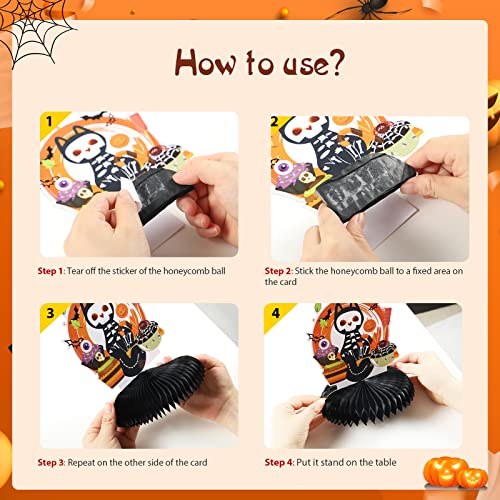 How to use?

1

Step 1: Tear off the sticker of the honeycomb ball

2

Step 2: Stick the honeycomb ball to a fixed area on the card

3

Step 3: Repeat on the other side of the card

4

Step 4: Put it stand on the table