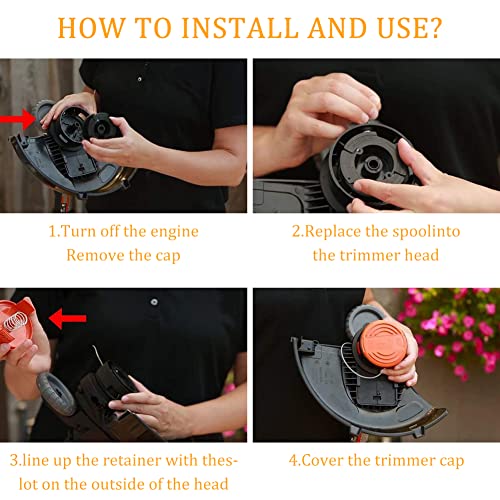 HOW TO INSTALL AND USE?

1.Turn off the engine
Remove the cap

2.Replace the spoolinto
the trimmer head

3.line up the retainer with theslot on the outside of the head

4.Cover the trimmer cap