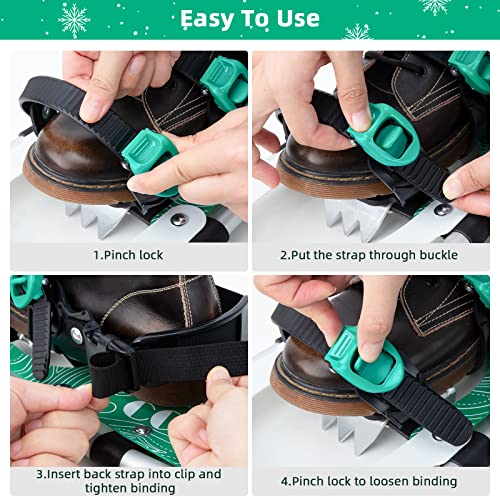 Easy To Use

1.Pinch lock

2.Put the strap through buckle

3.Insert back strap into clip and tighten binding

4.Pinch lock to loosen binding