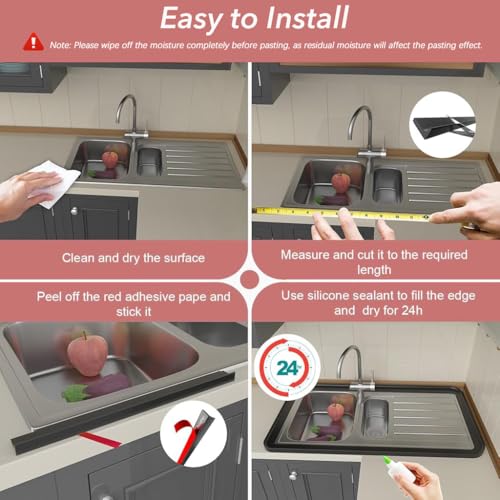 Easy to Install

Note: Please wipe off the moisture completely before pasting, as residual moisture will affect the pasting effect.

Clean and dry the surface

Measure and cut it to the required length

Peel off the red adhesive pape and stick it

Use silicone sealant to fill the edge and dry for 24h

24