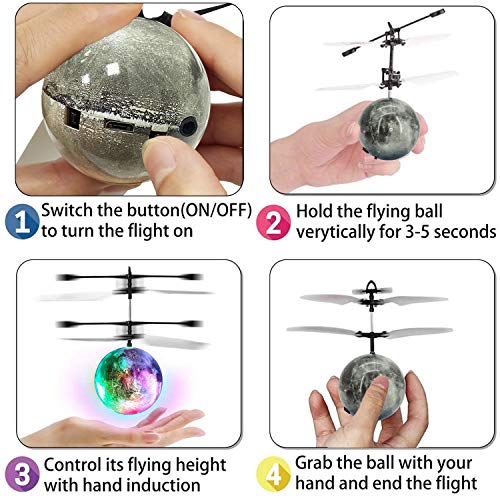 1 Switch the button(ON/OFF) to turn the flight on

2 Hold the flying ball verytically for 3-5 seconds

3 Control its flying height with hand induction

4 Grab the ball with your hand and end the flight