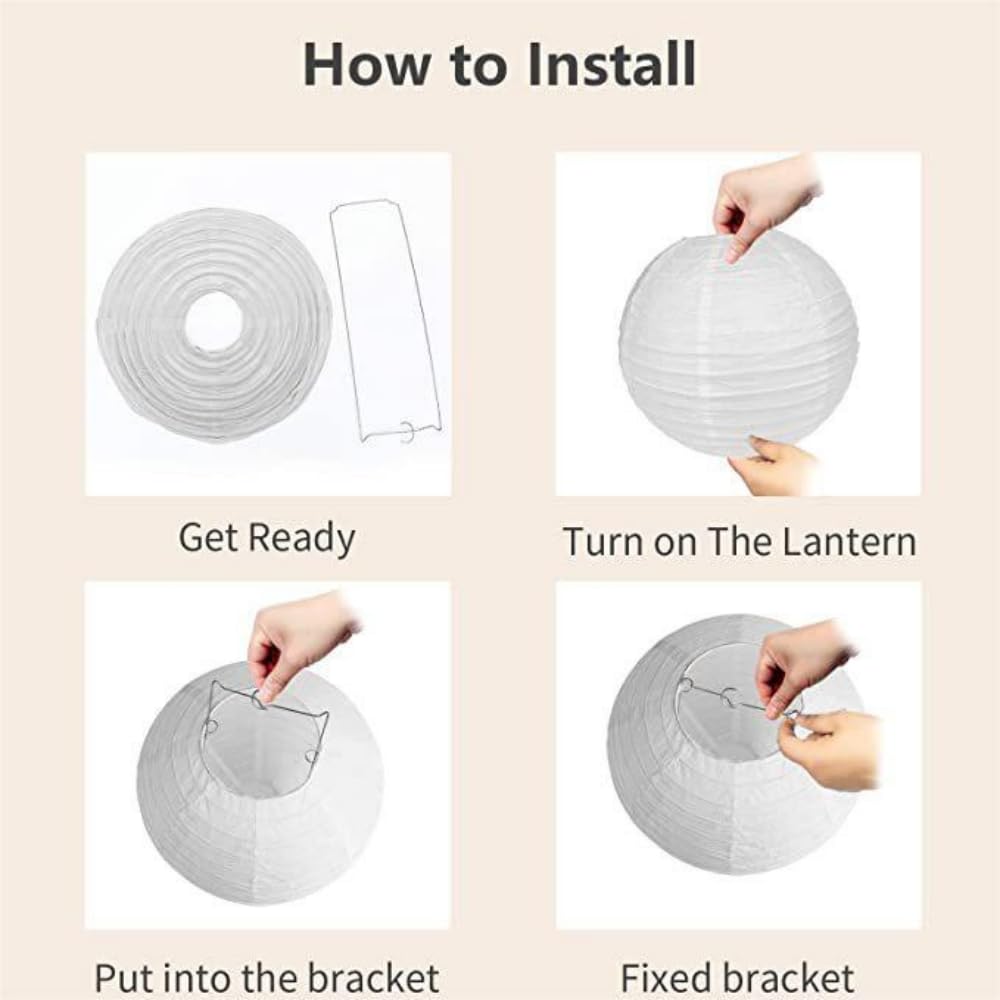 How to Install

Get Ready

Turn on The Lantern

Put into the bracket

Fixed bracket