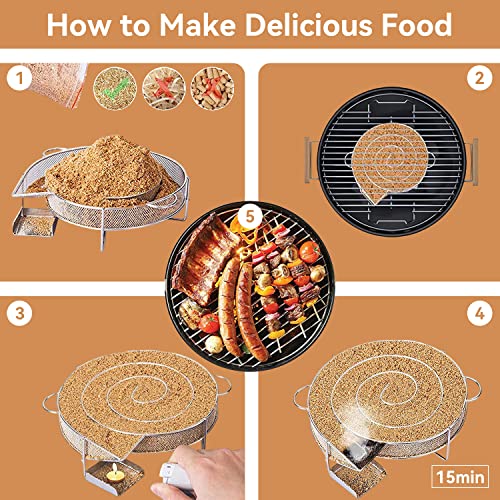 How to Make Delicious Food

1

2

5

3

4

15min