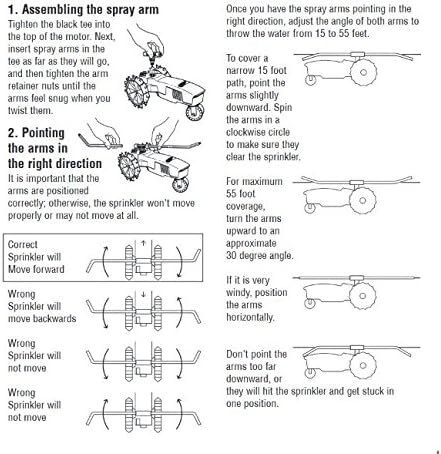 1. Assembling the spray arm
Tighten the black tee into the top of the motor. Next, insert spray arms in the tee as far as they will go, and then tighten the arm retainer nuts until the arms feel snug when you twist them.

2. Pointing the arms in the right direction
It is important that the arms are positioned correctly; otherwise, the sprinkler won't move properly or may not move at all.

Correct
Sprinkler will
Move forward

Wrong
Sprinkler will
move backwards

Wrong
Sprinkler will
not move

Wrong
Sprinkler will
not move

Once you have the spray arms pointing in the right direction, adjust the angle of both arms to throw the water from 15 to 55 feet.

To cover a narrow 15 foot path, point the arms slightly downward. Spin the arms in a clockwise circle to make sure they clear the sprinkler.

For maximum 55 foot coverage, turn the arms upward to an approximate 30 degree angle.

If it is very windy, position the arms horizontally.

Don't point the arms too far downward, or they will hit the sprinkler and get stuck in one position.