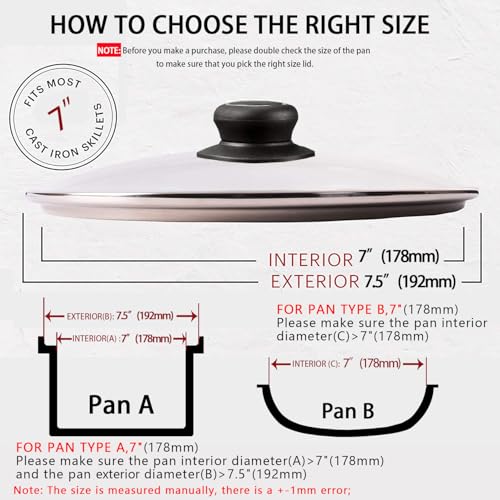 HOW TO CHOOSE THE RIGHT SIZE

NOTE: Before you make a purchase, please double check the size of the pan to make sure that you pick the right size lid.

FITS MOST 7" CAST IRON SKILLETS

INTERIOR 7" (178mm)
EXTERIOR 7.5" (192mm)

EXTERIOR(B): 7.5" (192mm)
INTERIOR(A) : 7" (178mm)

Pan A

FOR PAN TYPE B,7"(178mm)
Please make sure the pan interior diameter(C)>7"(178mm)

INTERIOR (C): 7" (178mm)

Pan B

FOR PAN TYPE A,7"(178mm)
Please make sure the pan interior diameter(A)>7"(178mm) and the pan exterior diameter(B)>7.5"(192mm)

Note: The size is measured manually, there is a +-1mm error;