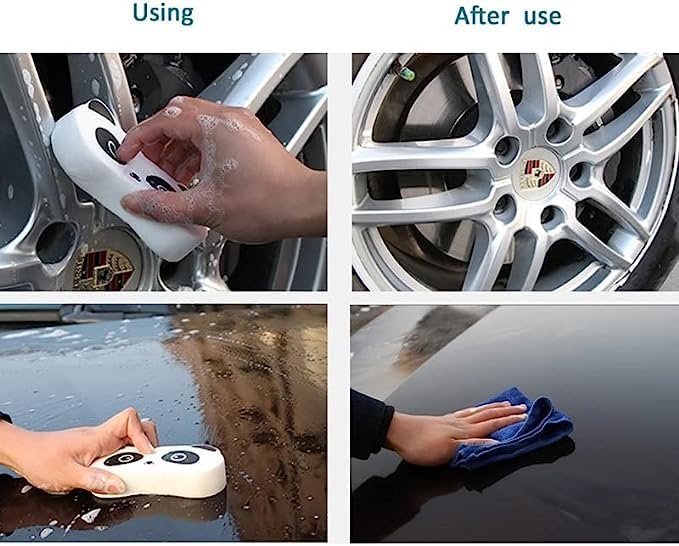 Using

After use