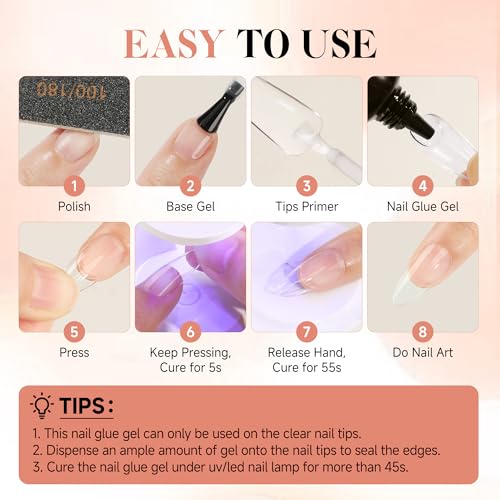 EASY TO USE

100/180

1
Polish

2
Base Gel

3
Tips Primer

4
Nail Glue Gel

5
Press

6
Keep Pressing, Cure for 5s

7
Release Hand, Cure for 55s

8
Do Nail Art

TIPS:

1. This nail glue gel can only be used on the clear nail tips.
2. Dispense an ample amount of gel onto the nail tips to seal the edges.
3. Cure the nail glue gel under uv/led nail lamp for more than 45s.