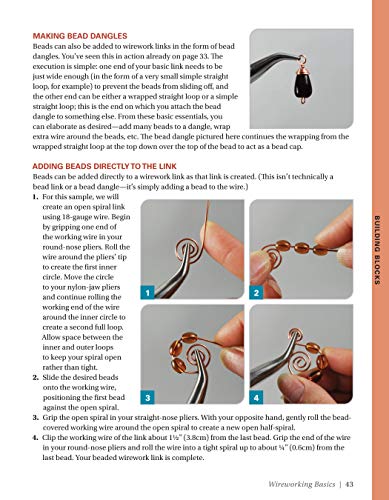 MAKING BEAD DANGLES

Beads can also be added to wirework links in the form of bead dangles. You've seen this in action already on page 33. The execution is simple: one end of your basic link needs to be just wide enough (in the form of a very small simple straight loop, for example) to prevent the beads from sliding off, and the other end can be either a wrapped straight loop or a simple straight loop; this is the end on which you attach the bead dangle to something else. From these basic essentials, you can elaborate as desired—add many beads to a dangle, wrap extra wire around the beads, etc. The bead dangle pictured here continues the wrapping from the wrapped straight loop at the top down over the top of the bead to act as a bead cap.

ADDING BEADS DIRECTLY TO THE LINK

Beads can be added directly to a wirework link as that link is created. (This isn't technically a bead link or a bead dangle—it's simply adding a bead to the wire.)

1. For this sample, we will create an open spiral link using 18-gauge wire. Begin by gripping one end of the working wire in your round-nose pliers. Roll the wire around the pliers' tip to create the first inner circle. Move the circle to your nylon-jaw pliers and continue rolling the working end of the wire around the inner circle to create a second full loop. Allow space between the inner and outer loops to keep your spiral open rather than tight.
2. Slide the desired beads onto the working wire, positioning the first bead against the open spiral.
3. Grip the open spiral in your straight-nose pliers. With your opposite hand, gently roll the bead-covered working wire around the open spiral to create a new open half-spiral.
4. Clip the working wire of the link about 1½" (3.8cm) from the last bead. Grip the end of the wire in your round-nose pliers and roll the wire into a tight spiral up to about ¼" (0.6cm) from the last bead. Your beaded wirework link is complete.

1

2

3

4

BUILDING BLOCKS

Wireworking Basics | 43