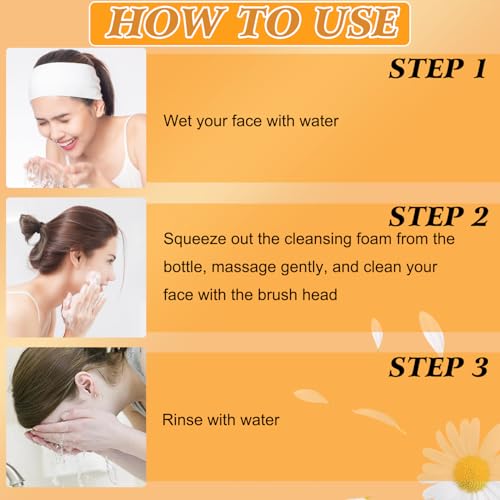 HOW TO USE

STEP 1

Wet your face with water

STEP 2

Squeeze out the cleansing foam from the bottle, massage gently, and clean your face with the brush head

STEP 3

Rinse with water