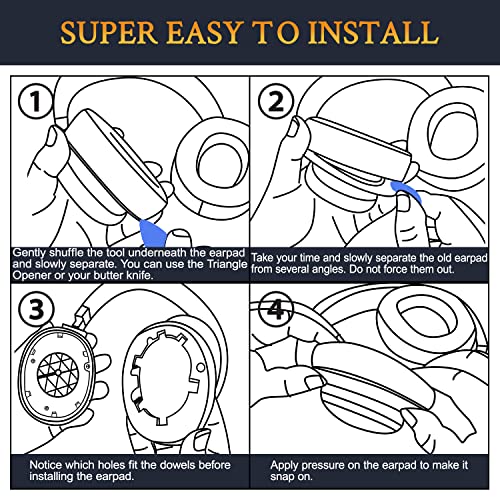 SUPER EASY TO INSTALL

1

Gently shuffle the tool underneath the earpad and slowly separate. You can use the Triangle Opener or your butter knife.

2

Take your time and slowly separate the old earpad from several angles. Do not force them out.

3

Notice which holes fit the dowels before installing the earpad.

4

Apply pressure on the earpad to make it snap on.