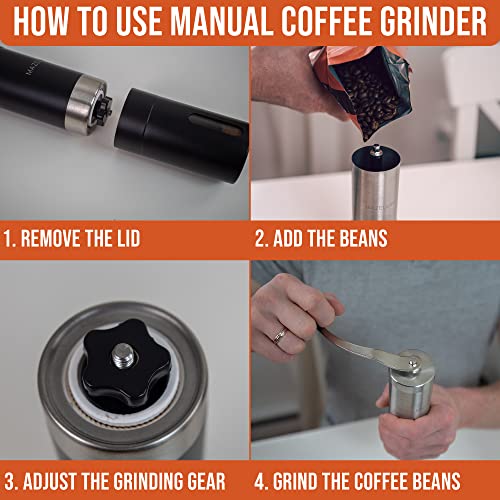 HOW TO USE MANUAL COFFEE GRINDER

1. REMOVE THE LID

2. ADD THE BEANS

3. ADJUST THE GRINDING GEAR

4. GRIND THE COFFEE BEANS