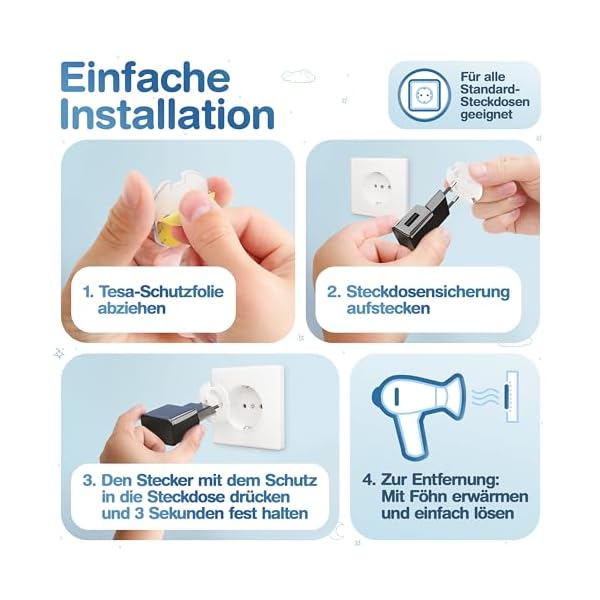 Einfache Installation

Für alle Standard-Steckdosen geeignet

1. Tesa-Schutzfolie abziehen

2. Steckdosensicherung aufstecken

3. Den Stecker mit dem Schutz in die Steckdose drücken und 3 Sekunden fest halten

4. Zur Entfernung: Mit Föhn erwärmen und einfach lösen