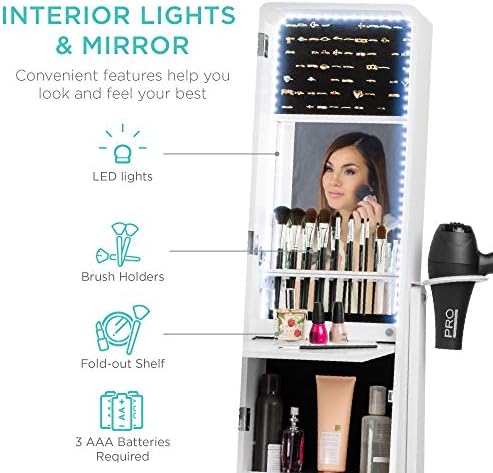 INTERIOR LIGHTS & MIRROR

Convenient features help you look and feel your best

LED lights

Brush Holders

Fold-out Shelf

AA+

3 AAA Batteries Required

PRO