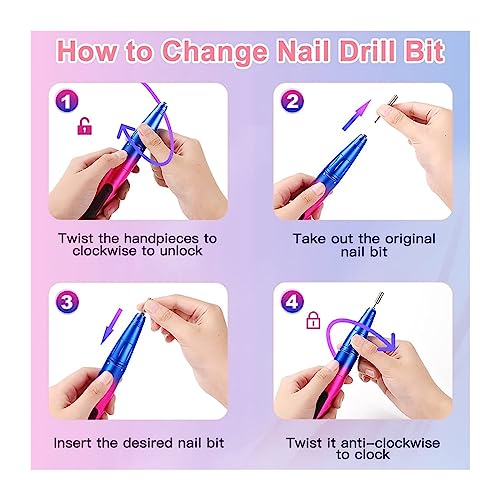 How to Change Nail Drill Bit

1

Twist the handpieces to clockwise to unlock

2

Take out the original nail bit

3

Insert the desired nail bit

4

Twist it anti-clockwise to clock