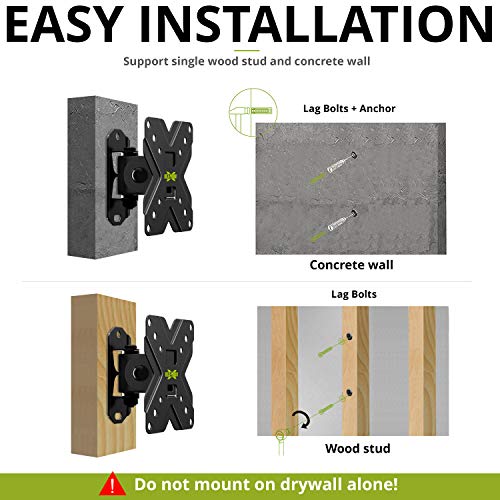 EASY INSTALLATION

Support single wood stud and concrete wall

Lag Bolts + Anchor

Concrete wall

Lag Bolts

Wood stud

Do not mount on drywall alone!