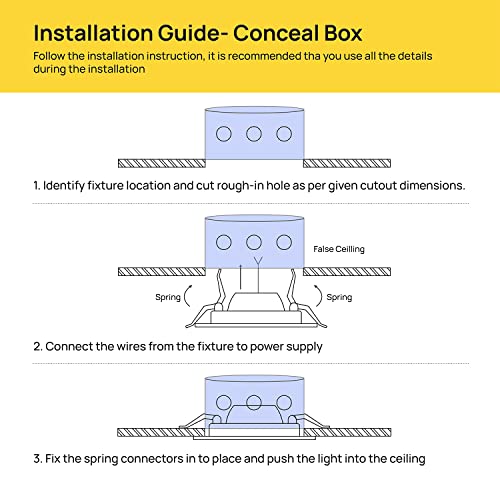 Installation Guide- Conceal Box

Follow the installation instruction, it is recommended tha you use all the details during the installation

1. Identify fixture location and cut rough-in hole as per given cutout dimensions.

False Ceilling

Spring

Spring

2. Connect the wires from the fixture to power supply

3. Fix the spring connectors in to place and push the light into the ceiling