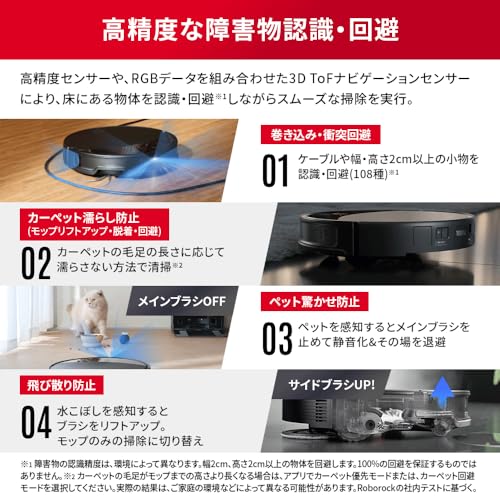 高精度な障害物認識・回避

高精度センサーや、RGBデータを組み合わせた3D ToFナビゲーションセンサーにより、床にある物体を認識・回避※1しながらスムーズな掃除を実行。

巻き込み・衝突回避

01 ケーブルや幅・高さ2cm以上の小物を認識・回避(108種)※1

カーペット濡らし防止
(モップリフトアップ・脱着・回避)

02 カーペットの毛足の長さに応じて濡らさない方法で清掃※2

メインブラシOFF

ペット驚かせ防止

03 ペットを感知するとメインブラシを止めて静音化&その場を退避

飛び散り防止

04 水こぼしを感知するとブラシをリフトアップ。モップのみの掃除に切り替え

サイドブラシUP!

※1 障害物の認識精度は、環境によって異なります。幅2cm、高さ2cm以上の物体を回避します。100%の回避を保証するものではありません。※2 カーペットの毛足がモップまでの高さより長くなる場合は、アプリでカーペット優先モードまたは、カーペット回避モードを選択してください。実際の結果は、ご家庭の環境などによって異なる可能性があります。Roborockの社内テストに基づく。