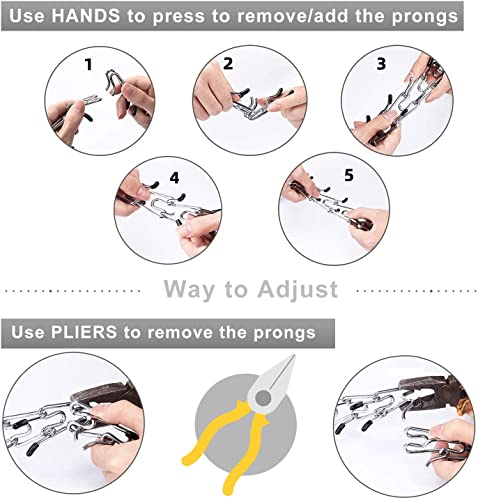 Use HANDS to press to remove/add the prongs

1

2

3

4

5

Way to Adjust

Use PLIERS to remove the prongs