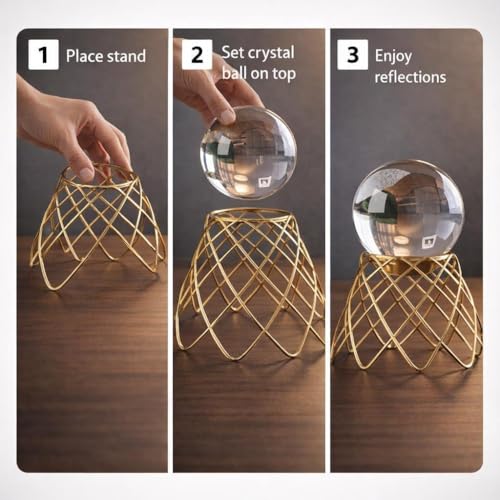 1 Place stand

2 Set crystal ball on top

3 Enjoy reflections