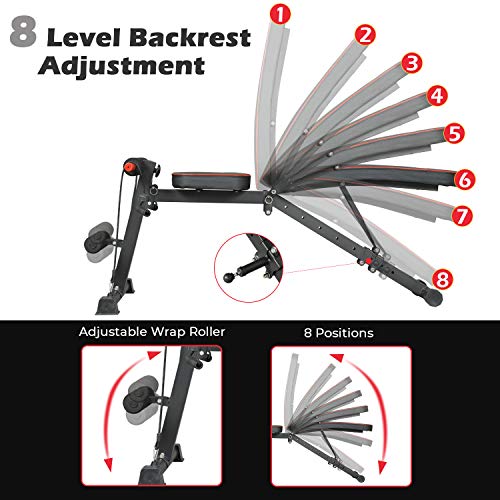 8 Level Backrest Adjustment

1
2
3
4
5
6
7
8

Adjustable Wrap Roller

8 Positions