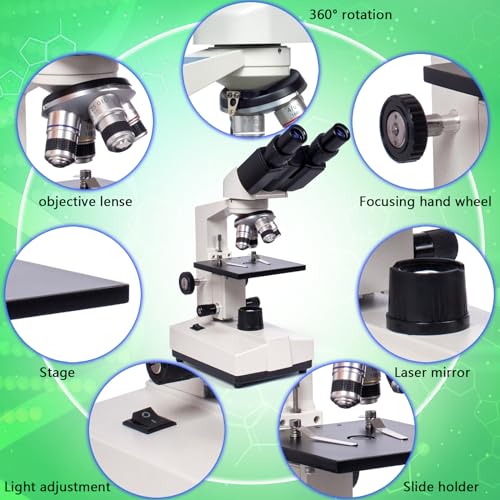 360° rotation

objective lense

Focusing hand wheel

Stage

Laser mirror

Light adjustment

Slide holder