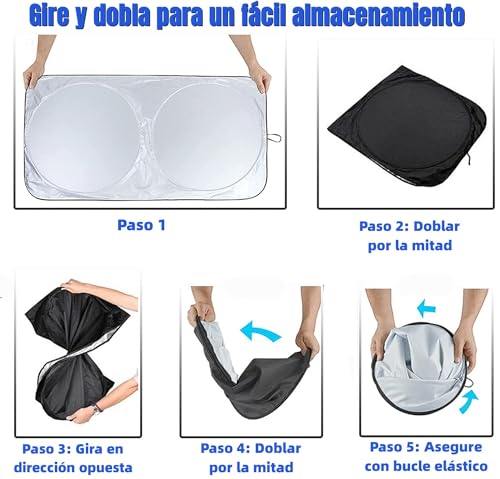 Gire y dobla para un fácil almacenamiento

Paso 1

Paso 2: Doblar por la mitad

Paso 3: Gira en dirección opuesta

Paso 4: Doblar por la mitad

Paso 5: Asegure con bucle elástico